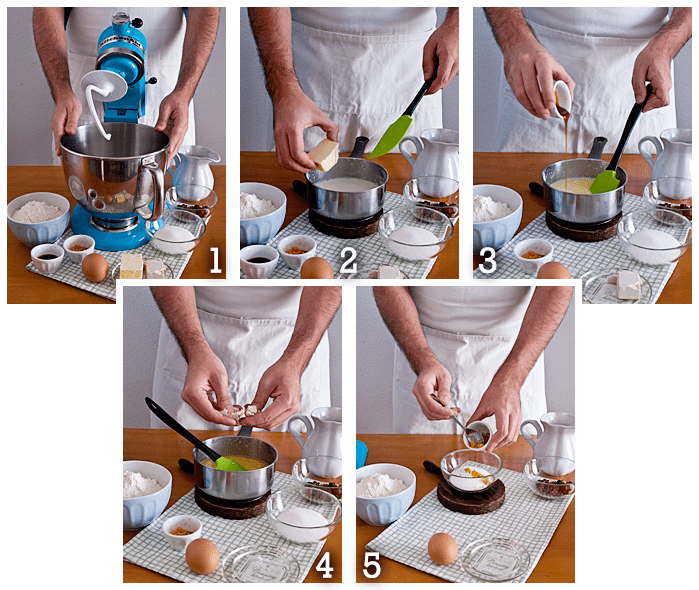 1

2

3

4

5