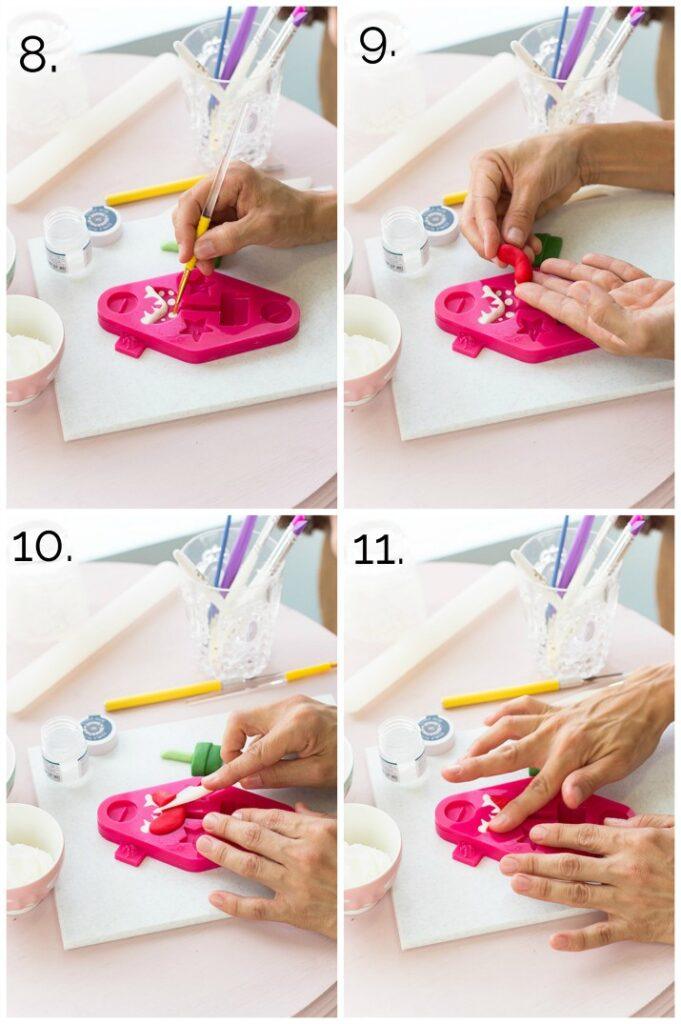 8.

9.

10.

11.