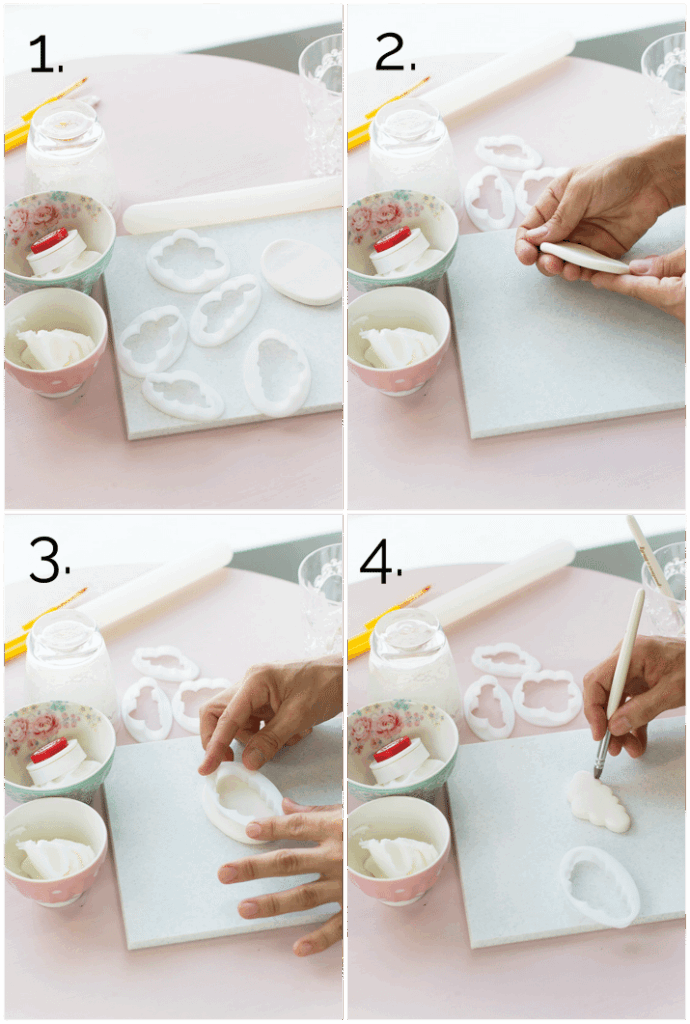 1.

2.

3.

4.